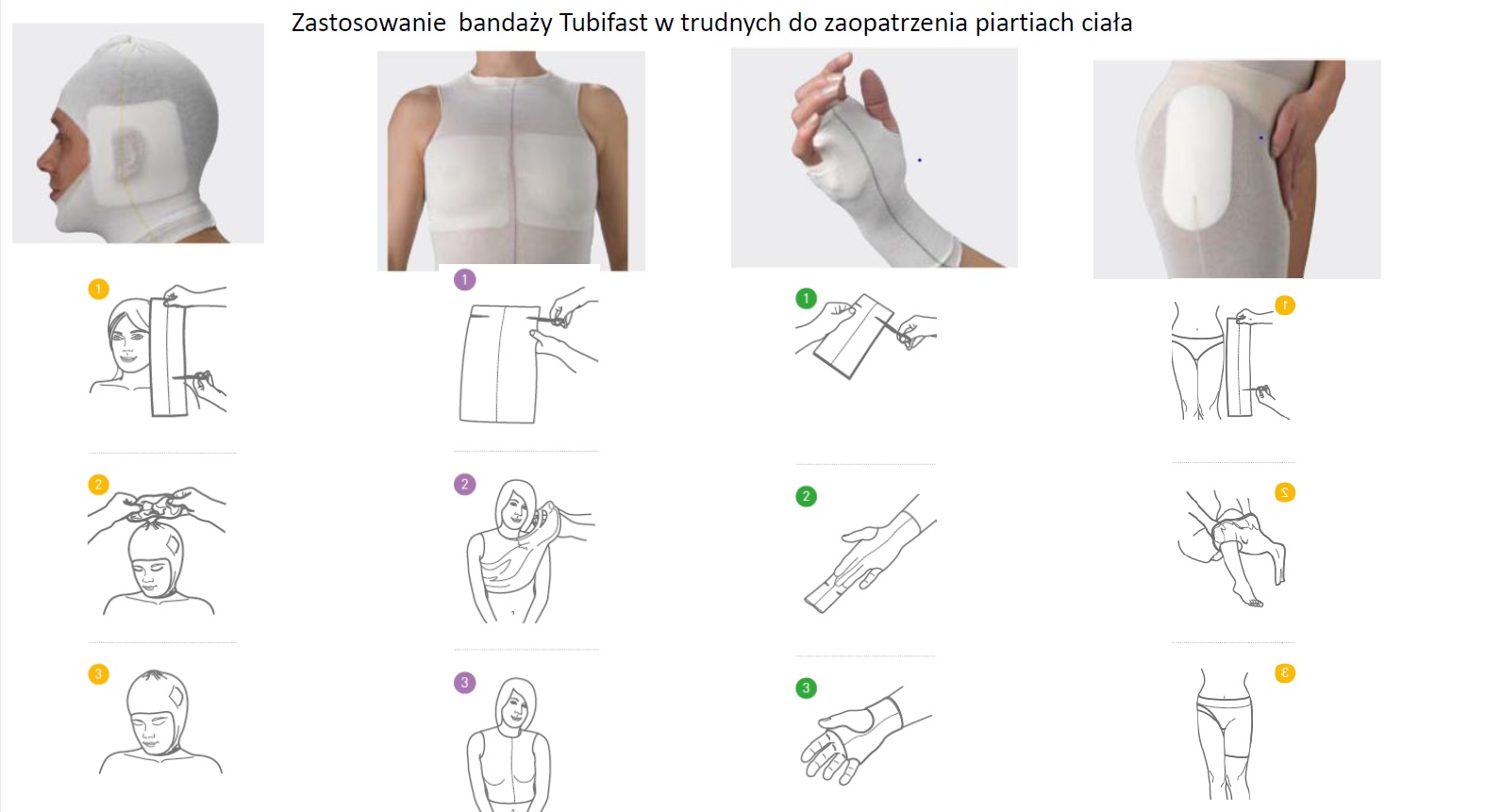 Zastosowanie  bandaży Tubifast w trudnych do zaopatrzenia piartiach ciała

1

2

3

1

2

3

1

2

3

1

2

3